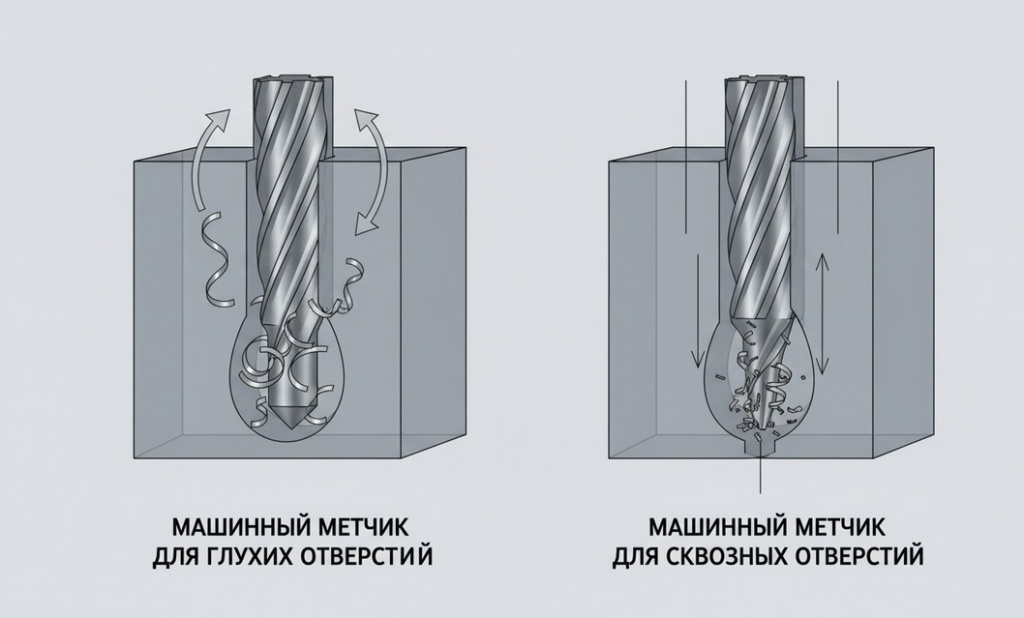 МАШИННЫЙ МЕТЧИК
ДЛЯ ГЛУХИХ ОТВЕРСТИЙ

МАШИННЫЙ МЕТЧИК
ДЛЯ СКВОЗНЫХ ОТВЕРСТИЙ